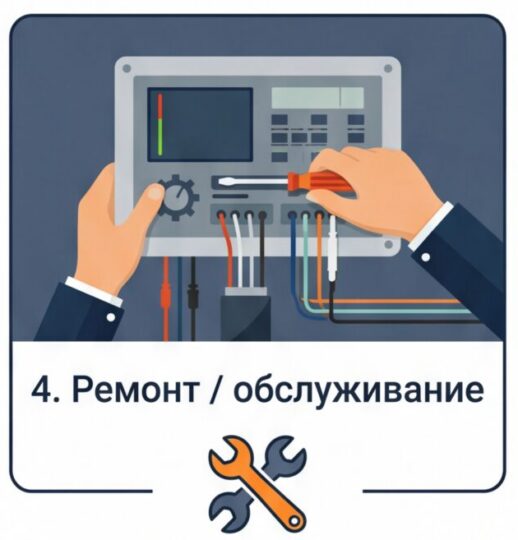 4. Ремонт / обслуживание